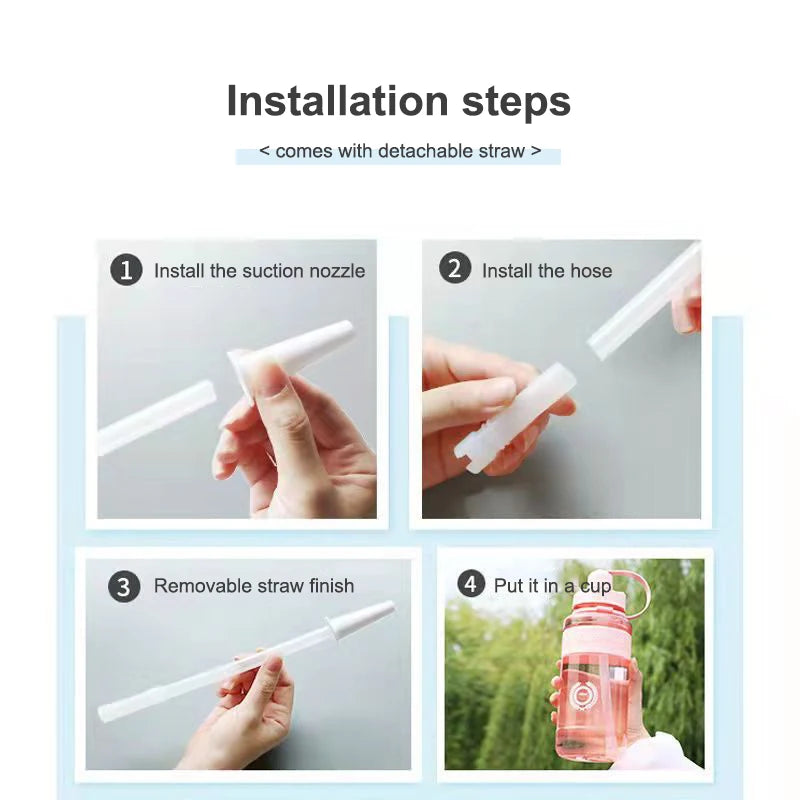 Installation steps

< comes with detachable straw >

1 Install the suction nozzle

2 Install the hose

3 Removable straw finish

4 Put it in a cup